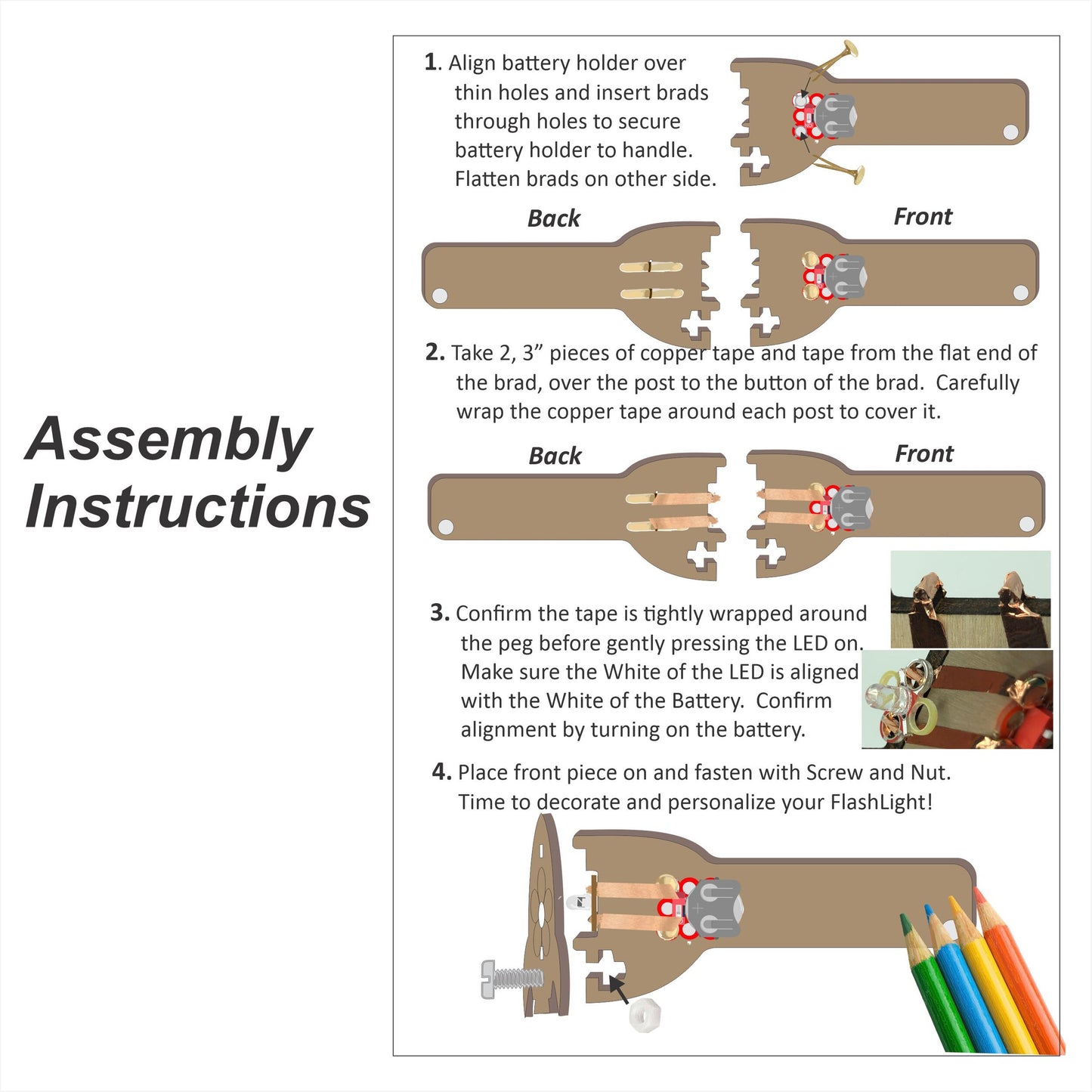 Assembly Instructions

1. Align battery holder over thin holes and insert brads through holes to secure battery holder to handle. Flatten brads on other side.

Back

Front

2. Take 2, 3” pieces of copper tape and tape from the flat end of the brad, over the post to the button of the brad. Carefully wrap the copper tape around each post to cover it.

Back

Front

3. Confirm the tape is tightly wrapped around the peg before gently pressing the LED on. Make sure the White of the LED is aligned with the White of the Battery. Confirm alignment by turning on the battery.

4. Place front piece on and fasten with Screw and Nut. Time to decorate and personalize your FlashLight!